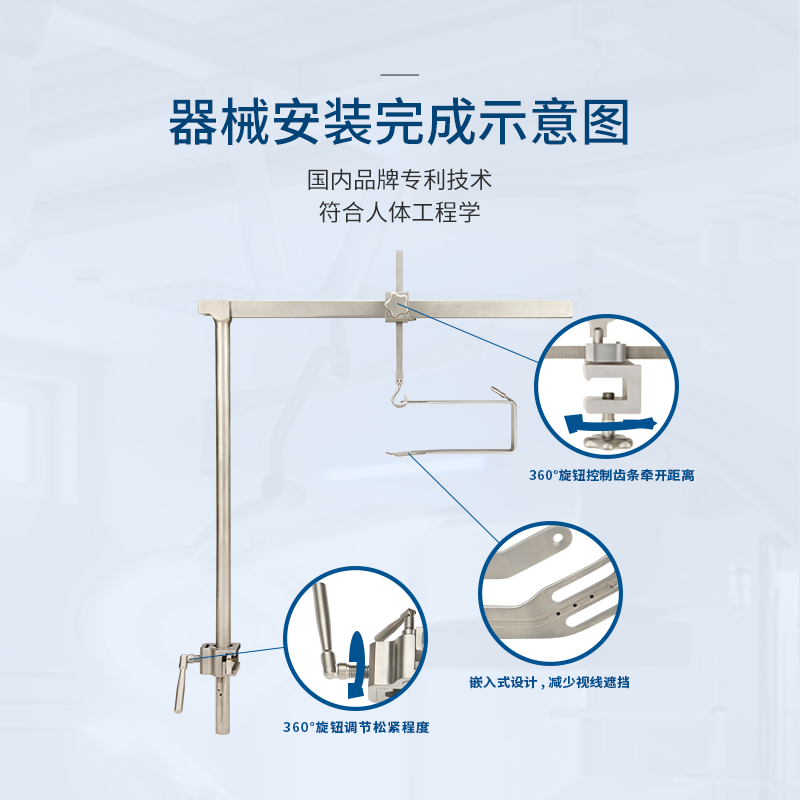 器械安装完成示意图

国内品牌专利技术
符合人体工程学

360°旋钮控制齿条牵开距离

嵌入式设计，减少视线遮挡

360°旋钮调节松紧程度