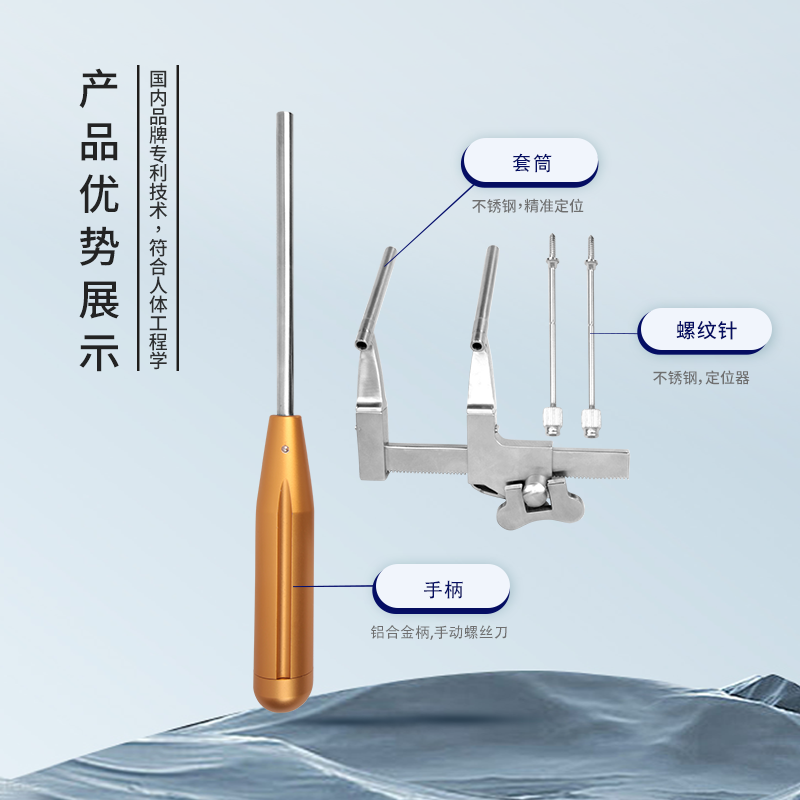 产品优势展示

国内品牌专利技术，符合人体工程学

套筒

不锈钢，精准定位

螺纹针

不锈钢，定位器

手柄

铝合金柄，手动螺丝刀