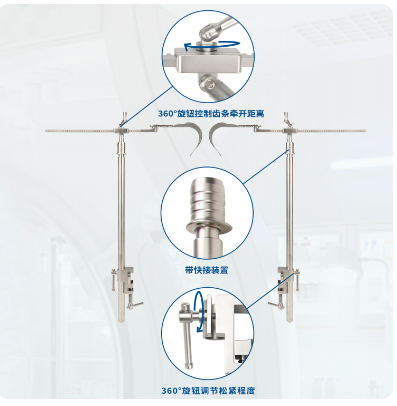 360°旋钮控制齿条牵开距离

带快接装置

360°旋钮调节松紧程度