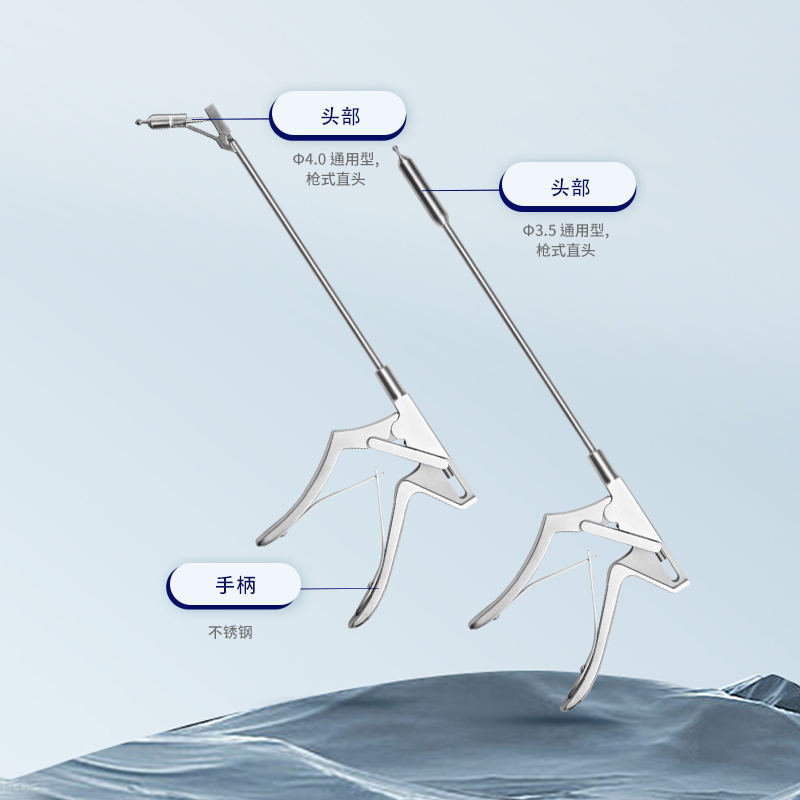 头部

Φ4.0 通用型，
枪式直头

头部

Φ3.5 通用型，
枪式直头

手柄

不锈钢