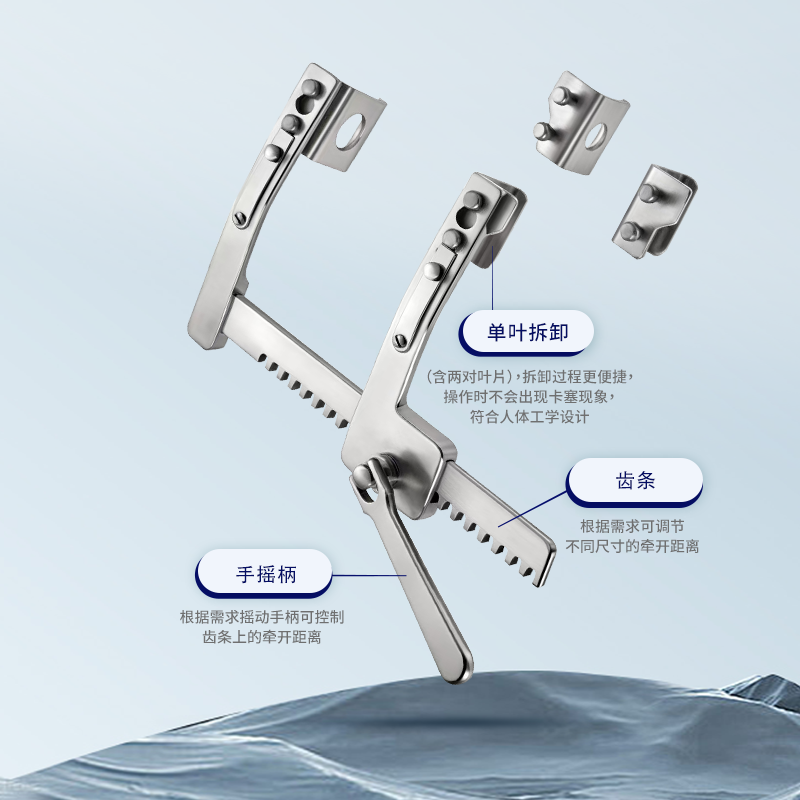 单叶拆卸

（含两对叶片），拆卸过程更便捷，操作时不会出现卡塞现象，符合人体工学设计

齿条

根据需求可调节不同尺寸的牵开距离

手摇柄

根据需求摇动手柄可控制齿条上的牵开距离