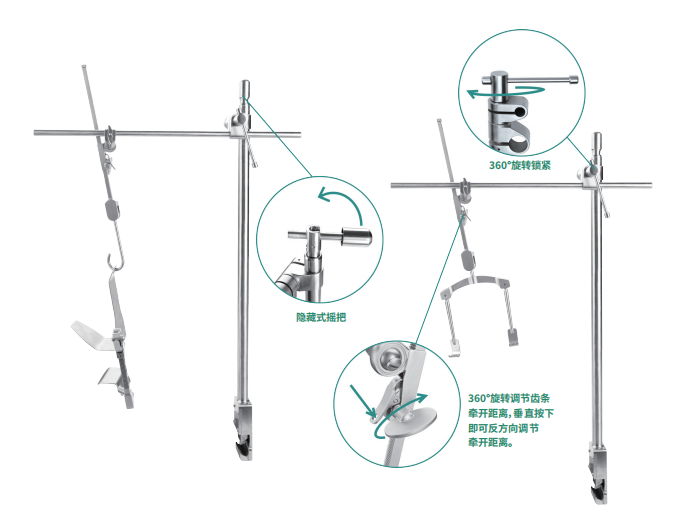 360°旋转锁紧

隐藏式摇把

360°旋转调节齿条牵开距离，垂直按下即可反方向调节牵开距离。